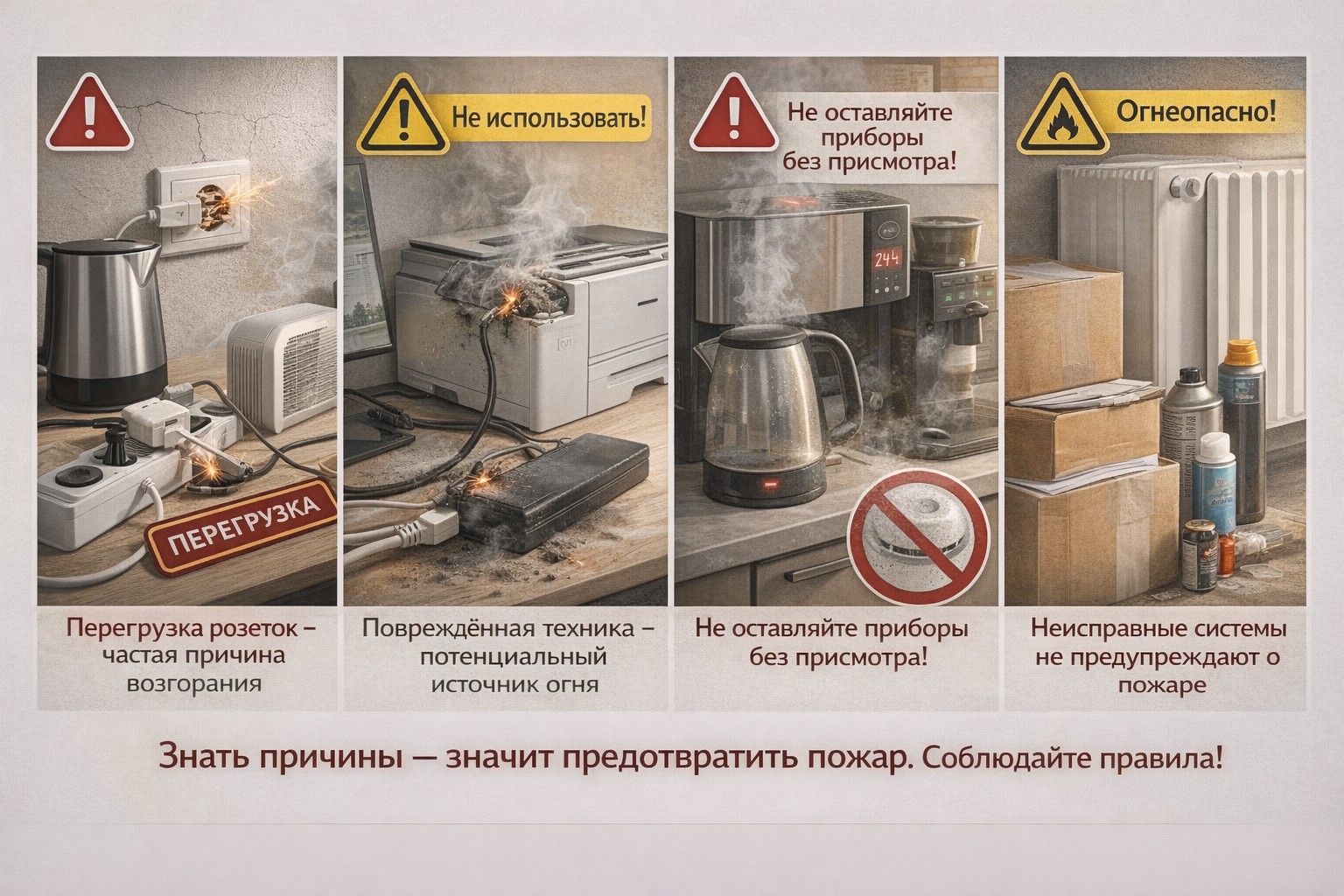 ПЕРЕГРУЗКА

Перегрузка розеток – частая причина возгорания

Не использовать!

Повреждённая техника – потенциальный источник огня

Не оставляйте приборы без присмотра!

244

Не оставляйте приборы без присмотра!

Огнеопасно!

Неисправные системы не предупреждают о пожаре

Знать причины — значит предотвратить пожар. Соблюдайте правила!